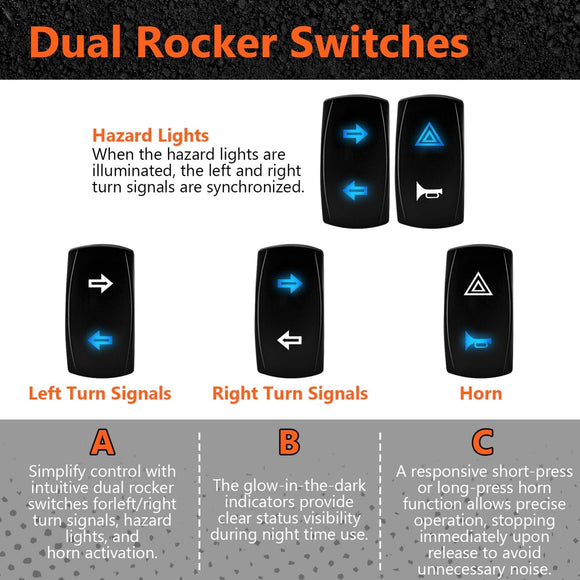 Dual Rocker Switches

Hazard Lights
When the hazard lights are illuminated, the left and right turn signals are synchronized.

Left Turn Signals

Right Turn Signals

Horn

A
Simplify control with intuitive dual rocker switches forleft/right turn signals, hazard lights, and horn activation.

B
The glow-in-the-dark indicators provide clear status visibility during night time use.

C
A responsive short-press or long-press horn function allows precise operation, stopping immediately upon release to avoid unnecessary noise.