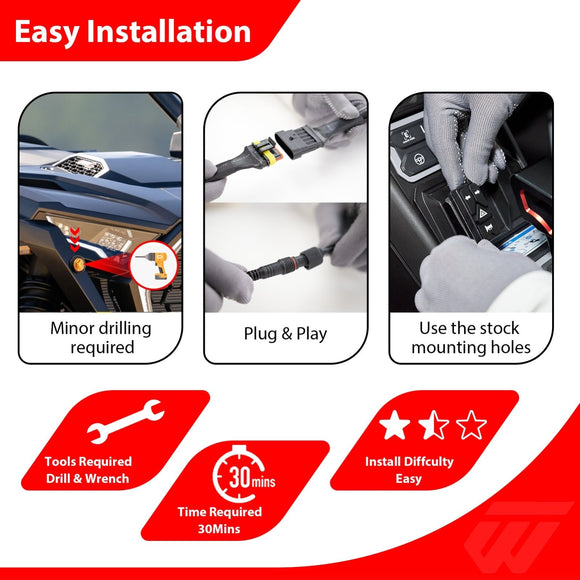 Easy Installation

Minor drilling required

Plug & Play

Use the stock mounting holes

Tools Required
Drill & Wrench

30mins

Time Required
30Mins

Install Diffculty
Easy