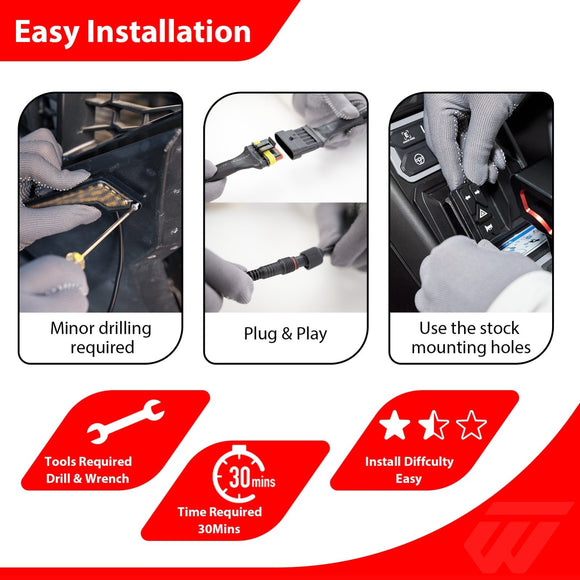 Easy Installation

Minor drilling required

Plug & Play

Use the stock mounting holes

Tools Required
Drill & Wrench

30mins

Time Required
30Mins

Install Diffculty
Easy