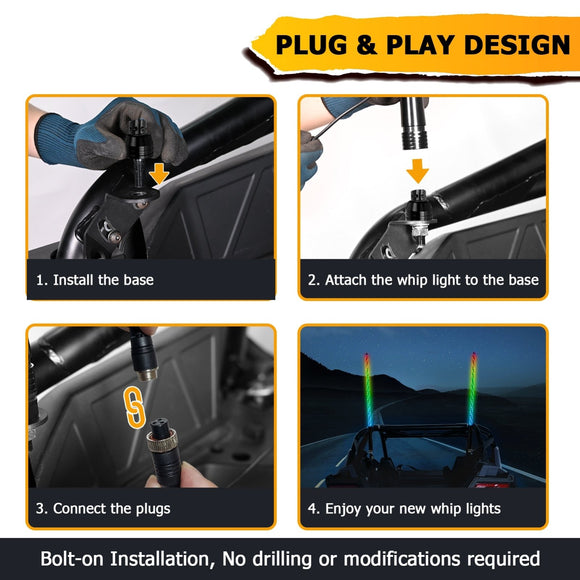 PLUG & PLAY DESIGN

1. Install the base

2. Attach the whip light to the base

3. Connect the plugs

4. Enjoy your new whip lights

Bolt-on Installation, No drilling or modifications required