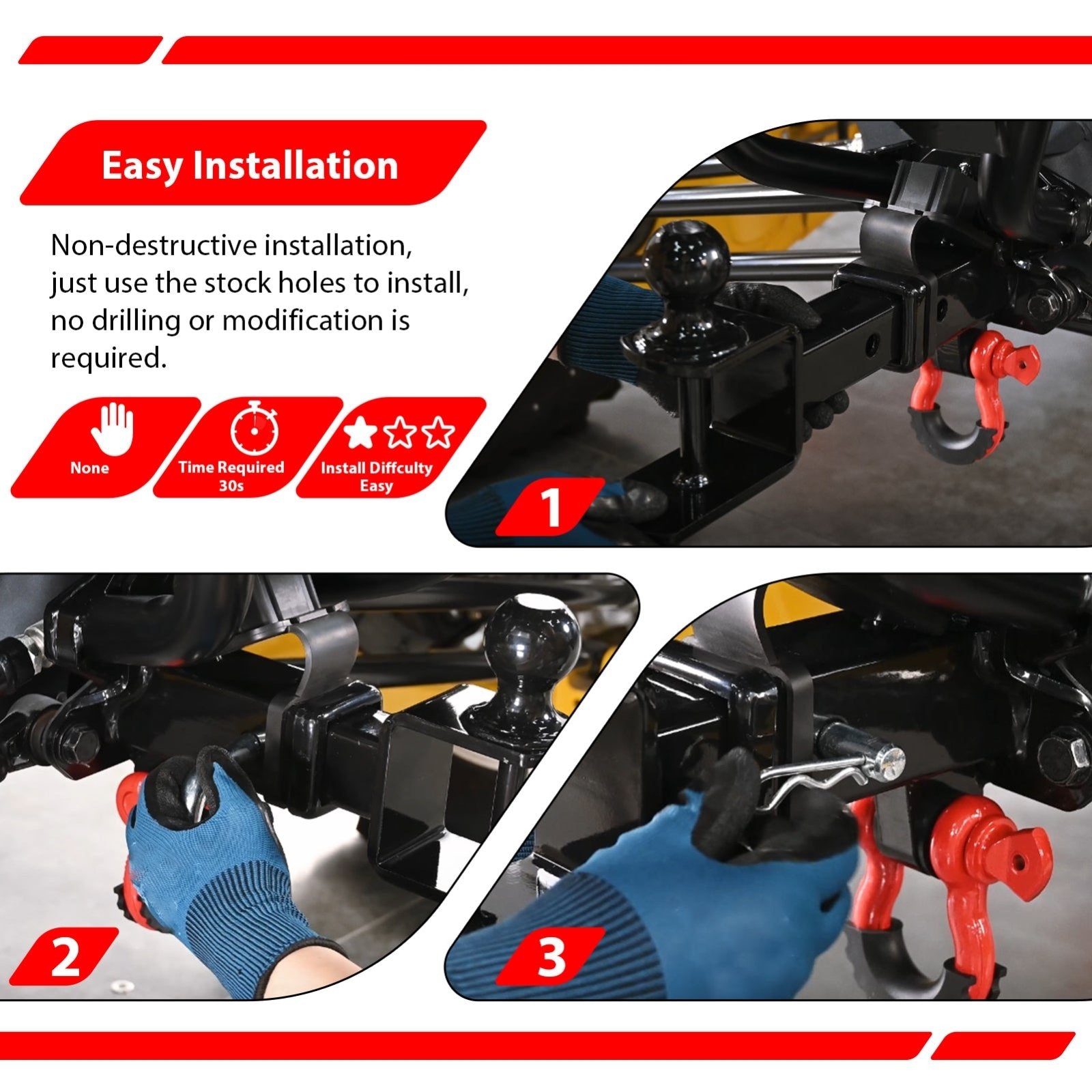 Easy Installation

Non-destructive installation, just use the stock holes to install, no drilling or modification is required.

None

Time Required 30s

Install Diffculty Easy

1

2

3