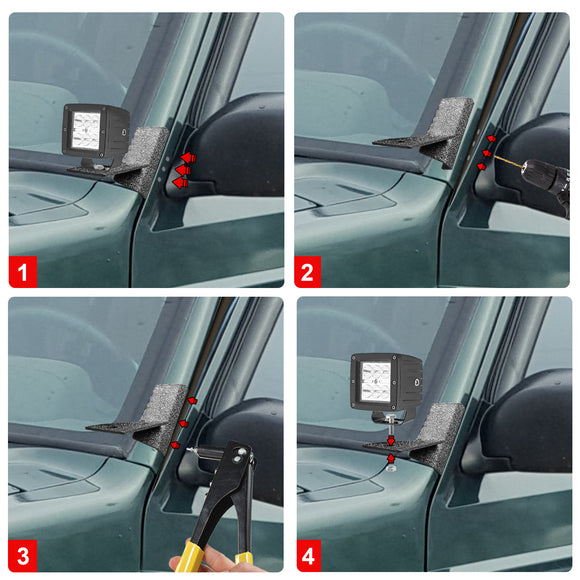 1

2

3

4