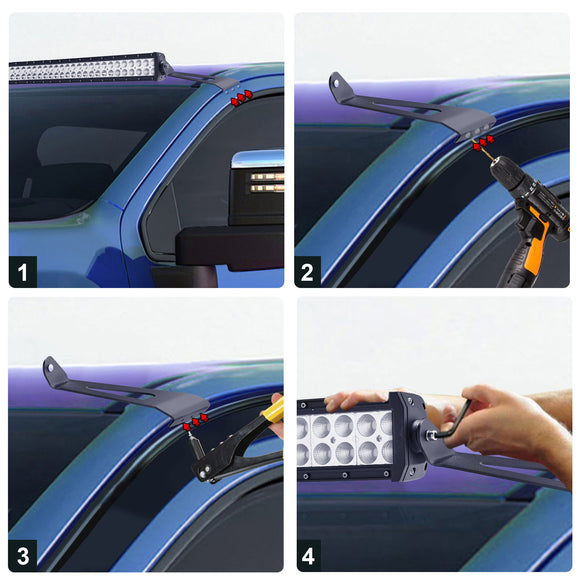 1

2

3

4