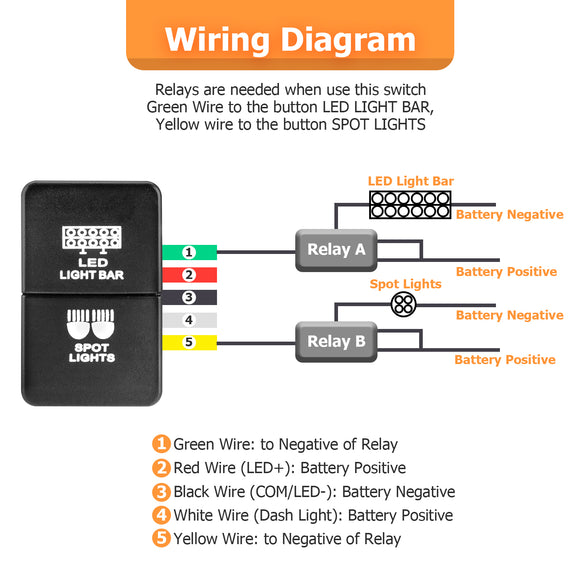 Wiring Diagram

Relays are needed when use this switch
Green Wire to the button LED LIGHT BAR,
Yellow wire to the button SPOT LIGHTS

LED LIGHT BAR

SPOT LIGHTS

1
2
3
4
5

LED Light Bar
Battery Negative
Relay A
Battery Positive
Spot Lights
Battery Negative
Relay B
Battery Positive

1 Green Wire: to Negative of Relay
2 Red Wire (LED+): Battery Positive
3 Black Wire (COM/LED-): Battery Negative
4 White Wire (Dash Light): Battery Positive
5 Yellow Wire: to Negative of Relay