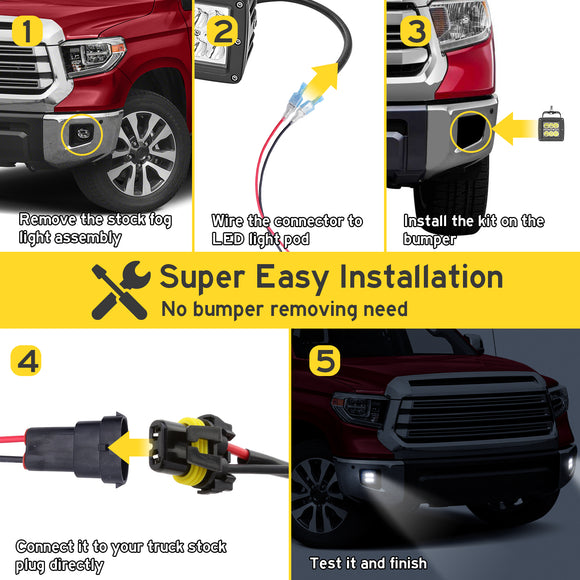 1

Remove the stock fog light assembly

2

Wire the connector to LED light pod

3

Install the kit on the bumper

Super Easy Installation
No bumper removing need

4

Connect it to your truck stock plug directly

5

Test it and finish