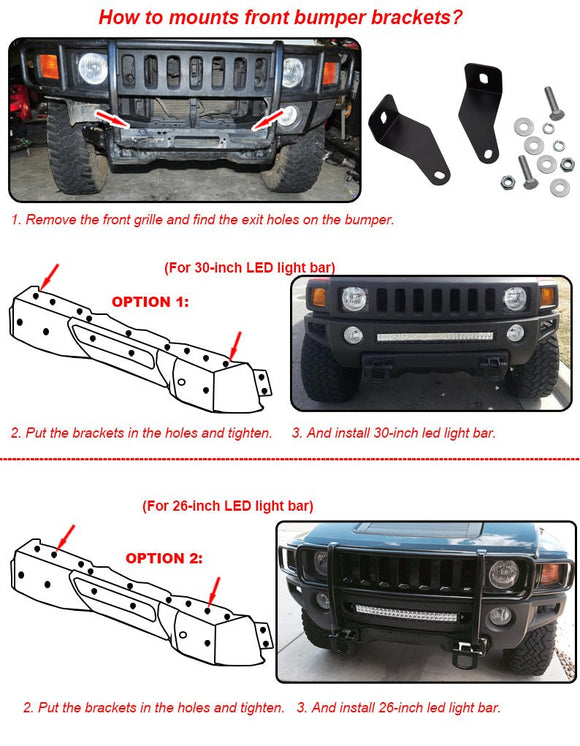 How to mounts front bumper brackets?

1. Remove the front grille and find the exit holes on the bumper.

(For 30-inch LED light bar)

OPTION 1:

2. Put the brackets in the holes and tighten.

3. And install 30-inch led light bar.

(For 26-inch LED light bar)

OPTION 2:

2. Put the brackets in the holes and tighten.

3. And install 26-inch led light bar.