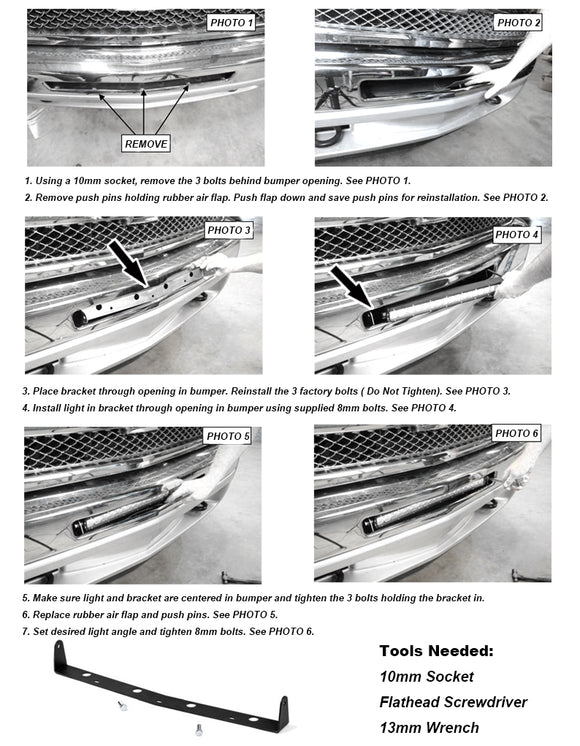 PHOTO 1

REMOVE

PHOTO 2

1. Using a 10mm socket, remove the 3 bolts behind bumper opening. See PHOTO 1.

2. Remove push pins holding rubber air flap. Push flap down and save push pins for reinstallation. See PHOTO 2.

PHOTO 3

PHOTO 4

3. Place bracket through opening in bumper. Reinstall the 3 factory bolts ( Do Not Tighten). See PHOTO 3.

4. Install light in bracket through opening in bumper using supplied 8mm bolts. See PHOTO 4.

PHOTO 5

PHOTO 6

5. Make sure light and bracket are centered in bumper and tighten the 3 bolts holding the bracket in.

6. Replace rubber air flap and push pins. See PHOTO 5.

7. Set desired light angle and tighten 8mm bolts. See PHOTO 6.

Tools Needed:

10mm Socket

Flathead Screwdriver

13mm Wrench