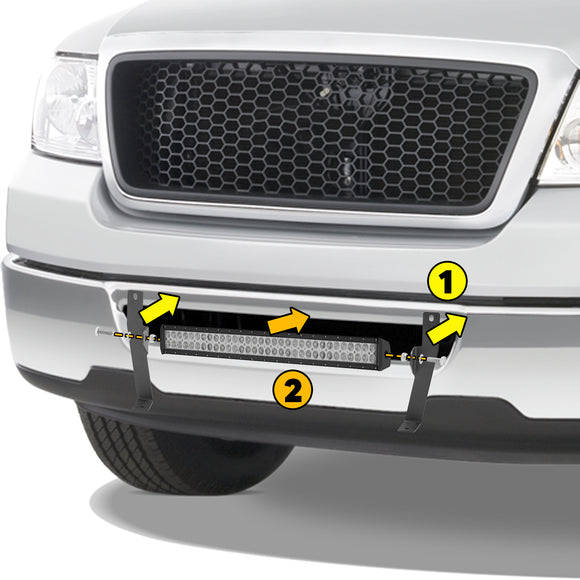 1
2