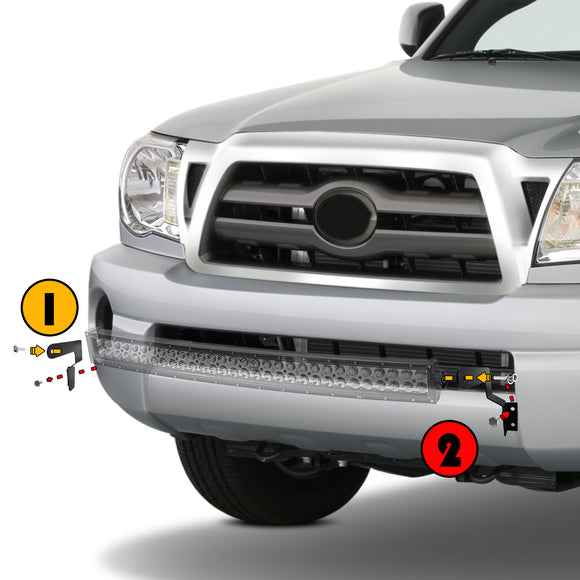 1

2