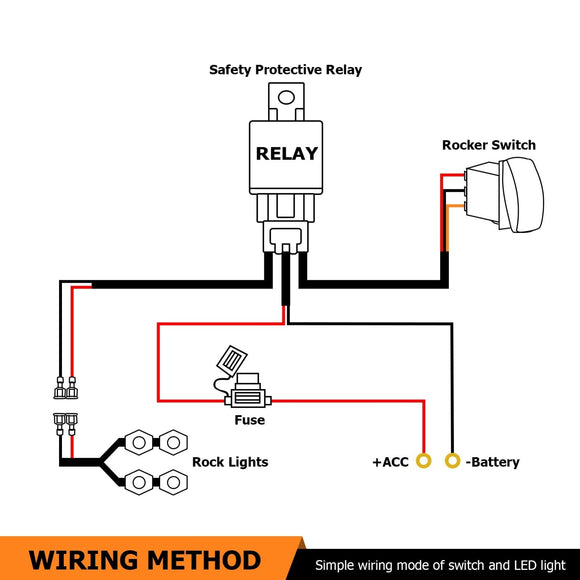 Safety Protective Relay

RELAY

Rocker Switch

Fuse

Rock Lights

+ACC

-Battery

WIRING METHOD

Simple wiring mode of switch and LED light