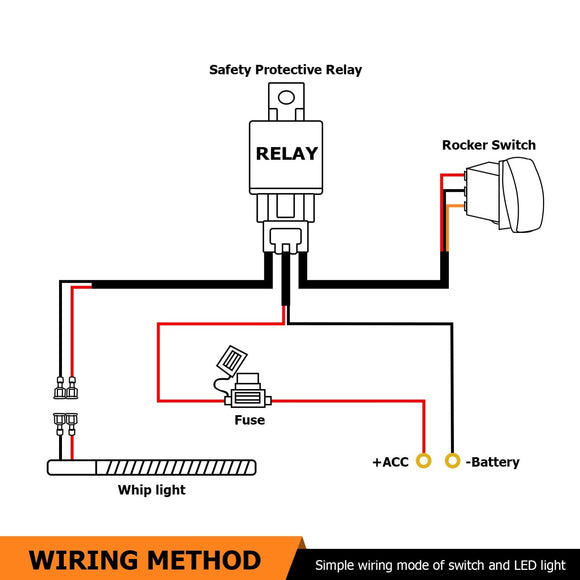 Safety Protective Relay

RELAY

Rocker Switch

Fuse

+ACC

-Battery

Whip light

WIRING METHOD

Simple wiring mode of switch and LED light