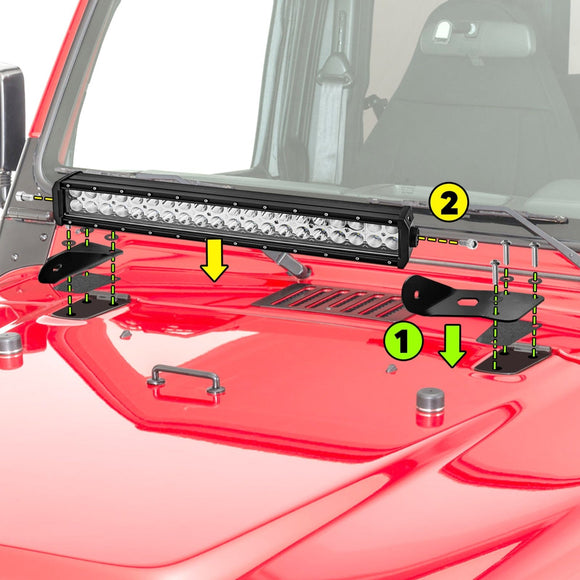 2

1