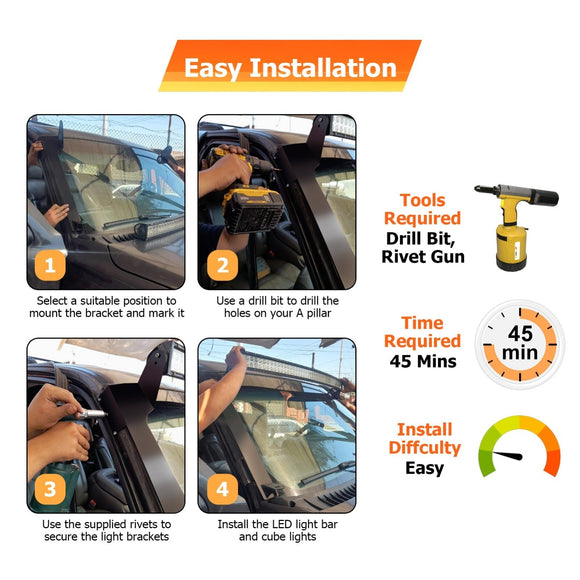 Easy Installation

1

Select a suitable position to mount the bracket and mark it

2

Use a drill bit to drill the holes on your A pillar

3

Use the supplied rivets to secure the light brackets

4

Install the LED light bar and cube lights

Tools Required
Drill Bit, Rivet Gun

Time Required
45 Mins

45 min

Install Diffculty
Easy