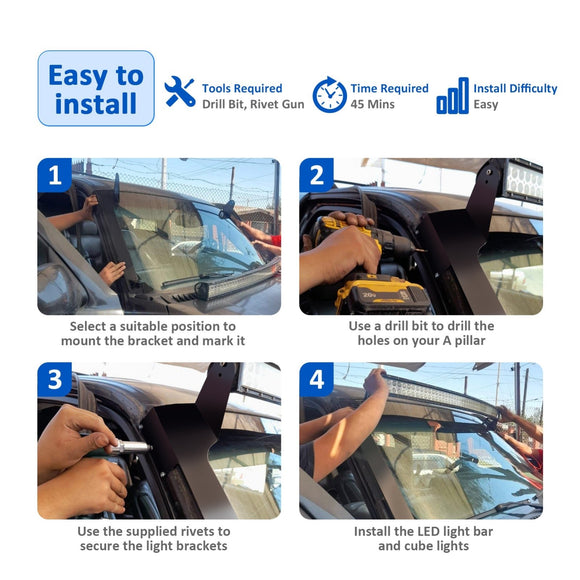 Easy to install

Tools Required
Drill Bit, Rivet Gun

Time Required
45 Mins

Install Difficulty
Easy

1

Select a suitable position to mount the bracket and mark it

2

20v

Use a drill bit to drill the holes on your A pillar

3

Use the supplied rivets to secure the light brackets

4

Install the LED light bar and cube lights