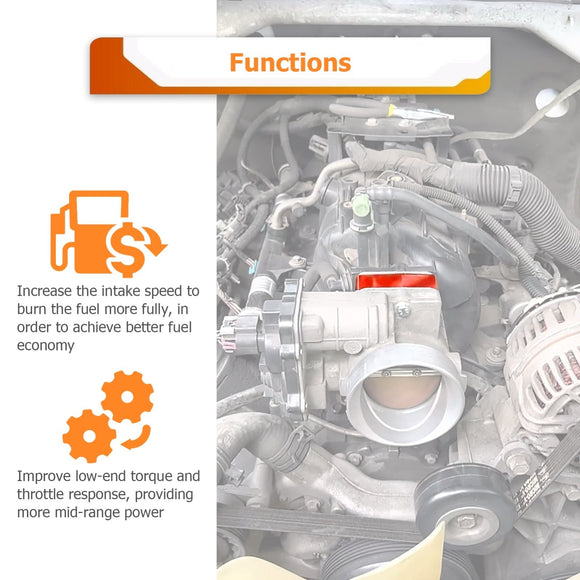 Functions

Increase the intake speed to burn the fuel more fully, in order to achieve better fuel economy

Improve low-end torque and throttle response, providing more mid-range power