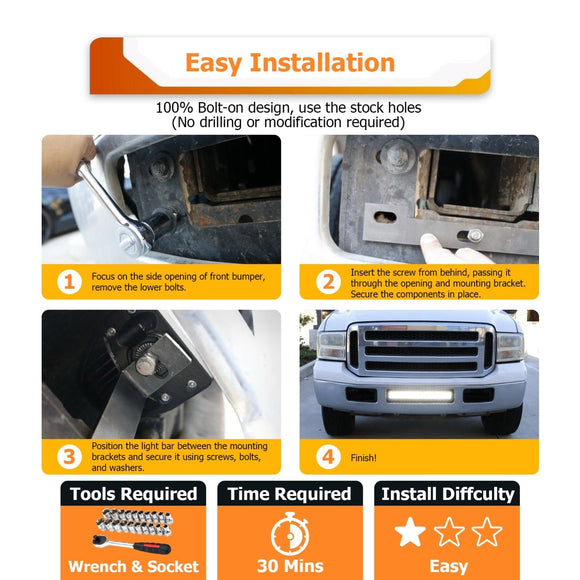 Easy Installation

100% Bolt-on design, use the stock holes
(No drilling or modification required)

1 Focus on the side opening of front bumper, remove the lower bolts.

2 Insert the screw from behind, passing it through the opening and mounting bracket. Secure the components in place.

3 Position the light bar between the mounting brackets and secure it using screws, bolts, and washers.

4 Finish!

Tools Required
Wrench & Socket

Time Required
30 Mins

Install Diffculty
Easy