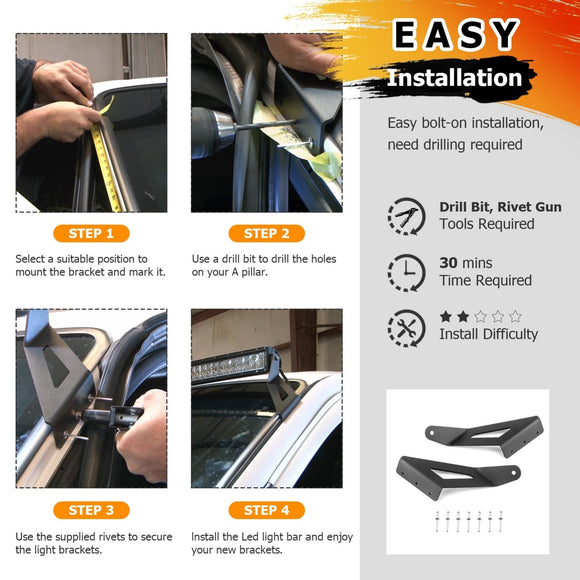 STEP 1

Select a suitable position to mount the bracket and mark it.

STEP 2

Use a drill bit to drill the holes on your A pillar.

STEP 3

Use the supplied rivets to secure the light brackets.

STEP 4

Install the Led light bar and enjoy your new brackets.

EASY
Installation

Easy bolt-on installation, need drilling required

Drill Bit, Rivet Gun
Tools Required

30 mins
Time Required

Install Difficulty