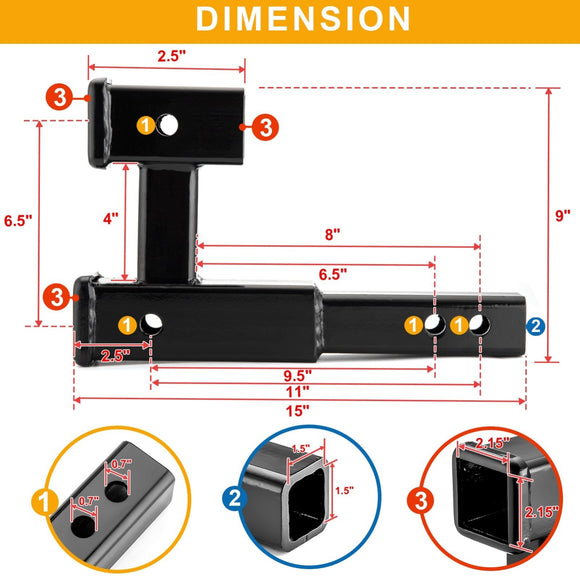 DIMENSION

2.5"

3

1

3

6.5"

4"

9"

8"

6.5"

3

1

1

1

2

2.5"

9.5"

11"

15"

1

0.7"

0.7"

2

1.5"

1.5"

3

2.15"

2.15"