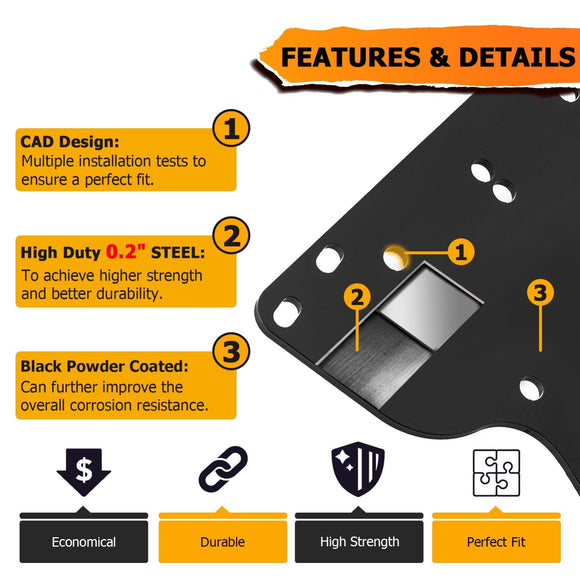 FEATURES & DETAILS

1
CAD Design:
Multiple installation tests to ensure a perfect fit.

2
High Duty 0.2" STEEL:
To achieve higher strength and better durability.

3
Black Powder Coated:
Can further improve the overall corrosion resistance.

1
2
3

$

Economical

Durable

High Strength

Perfect Fit