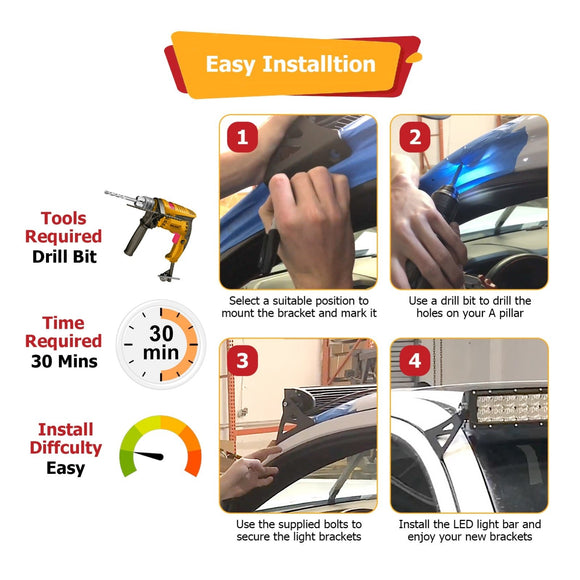 Easy Installtion

Tools Required
Drill Bit

Time Required
30 Mins

30 min

Install Diffculty
Easy

1

Select a suitable position to mount the bracket and mark it

2

Use a drill bit to drill the holes on your A pillar

3

Use the supplied bolts to secure the light brackets

4

Install the LED light bar and enjoy your new brackets