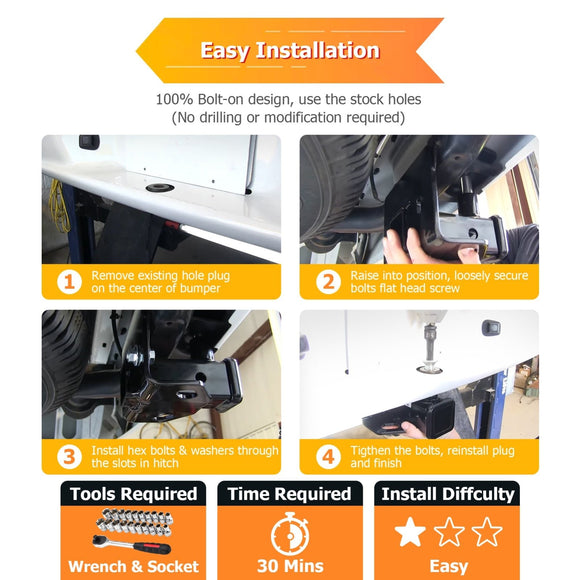 Easy Installation

100% Bolt-on design, use the stock holes
(No drilling or modification required)

1 Remove existing hole plug on the center of bumper

2 Raise into position, loosely secure bolts flat head screw

3 Install hex bolts & washers through the slots in hitch

4 Tigthen the bolts, reinstall plug and finish

Tools Required
Wrench & Socket

Time Required
30 Mins

Install Diffculty
Easy