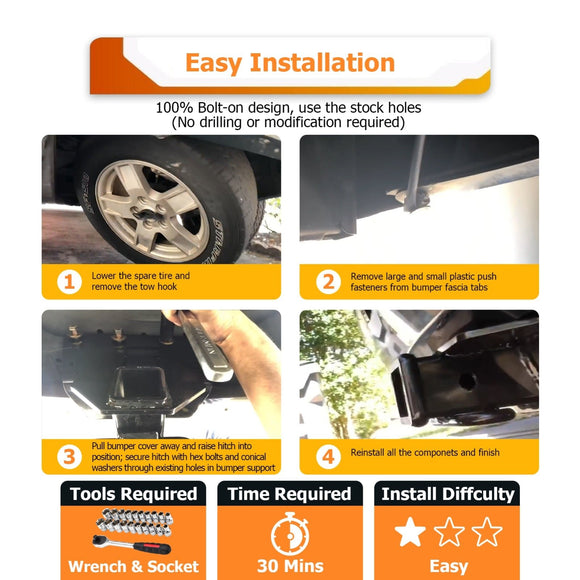 Easy Installation

100% Bolt-on design, use the stock holes
(No drilling or modification required)

1 Lower the spare tire and remove the tow hook

2 Remove large and small plastic push fasteners from bumper fascia tabs

3 Pull bumper cover away and raise hitch into position; secure hitch with hex bolts and conical washers through existing holes in bumper support

4 Reinstall all the componets and finish

Tools Required
Wrench & Socket

Time Required
30 Mins

Install Diffculty
Easy