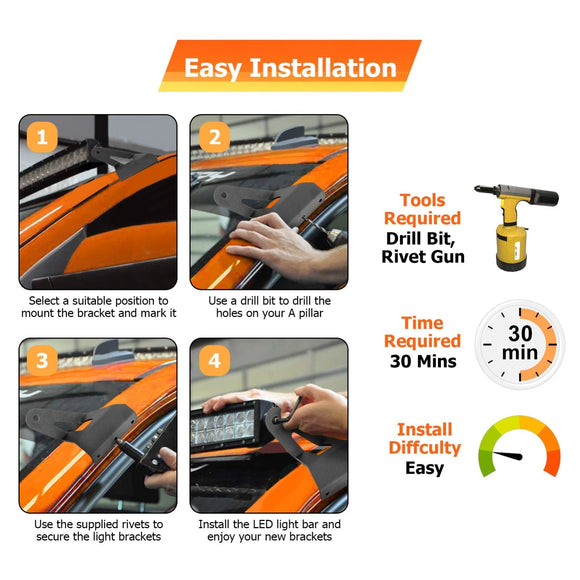 Easy Installation

1

Select a suitable position to mount the bracket and mark it

2

Use a drill bit to drill the holes on your A pillar

3

Use the supplied rivets to secure the light brackets

4

Install the LED light bar and enjoy your new brackets

Tools Required
Drill Bit, Rivet Gun

Time Required
30 Mins

30 min

Install Diffculty
Easy