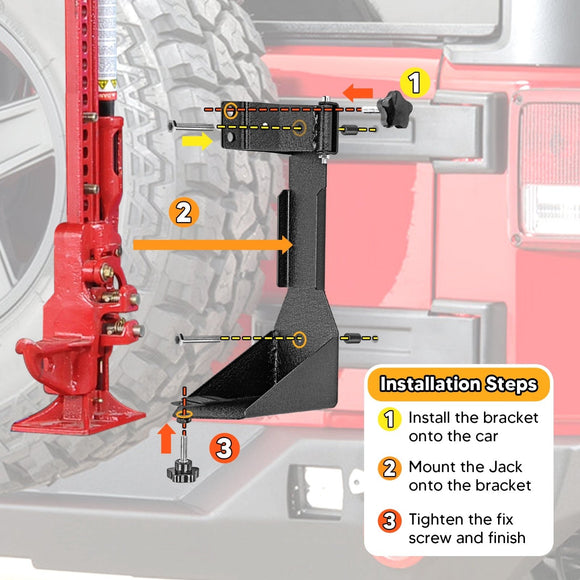 1

2

3

Installation Steps

1 Install the bracket onto the car

2 Mount the Jack onto the bracket

3 Tighten the fix screw and finish