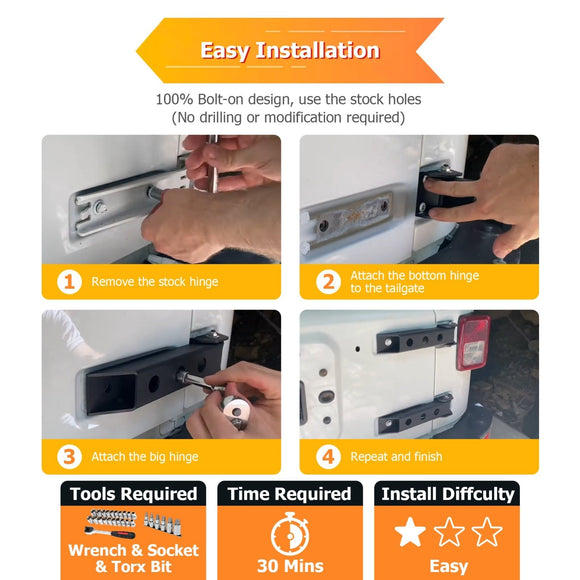 Easy Installation

100% Bolt-on design, use the stock holes
(No drilling or modification required)

1 Remove the stock hinge

2 Attach the bottom hinge to the tailgate

3 Attach the big hinge

4 Repeat and finish

Tools Required
Wrench & Socket & Torx Bit

Time Required
30 Mins

Install Diffculty
Easy