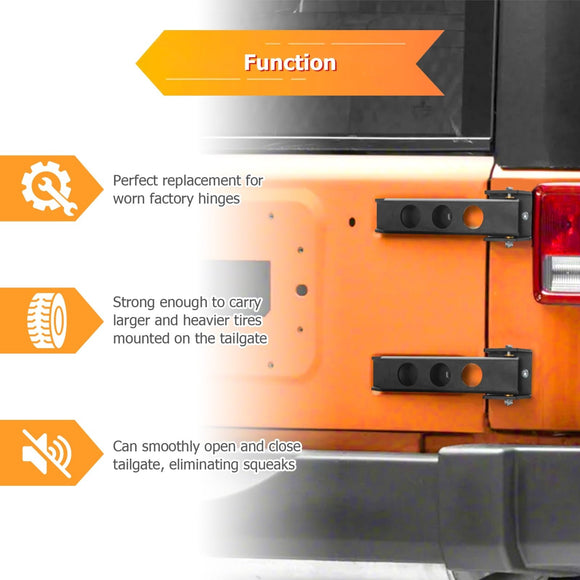 Function

Perfect replacement for worn factory hinges

Strong enough to carry larger and heavier tires mounted on the tailgate

Can smoothly open and close tailgate, eliminating squeaks