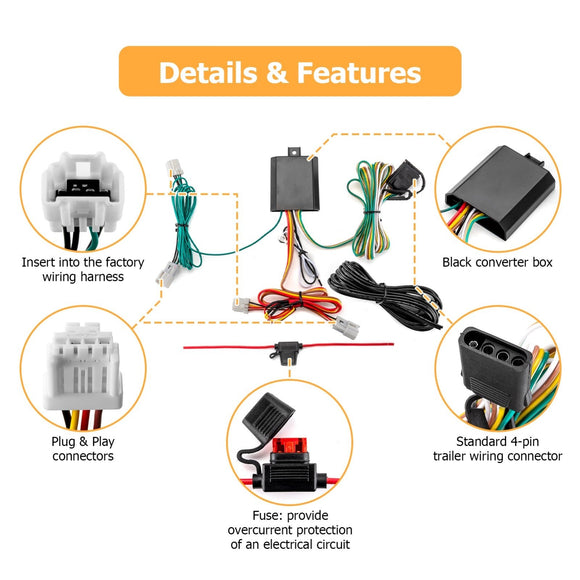 Details & Features

Insert into the factory wiring harness

Black converter box

Plug & Play connectors

Standard 4-pin trailer wiring connector

Fuse: provide overcurrent protection of an electrical circuit