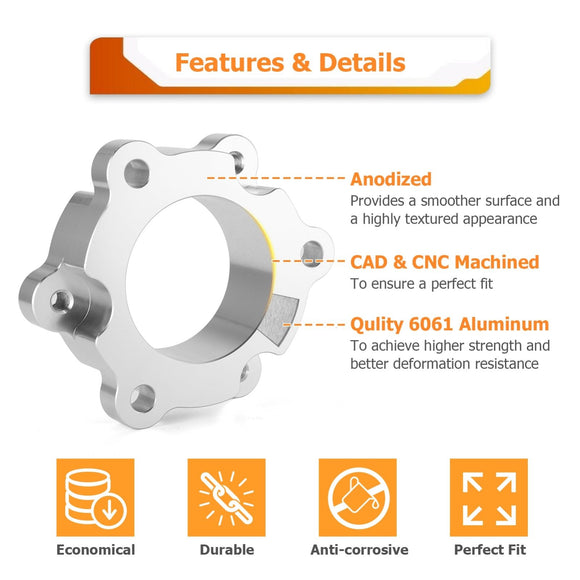 Features & Details

Anodized
Provides a smoother surface and a highly textured appearance

CAD & CNC Machined
To ensure a perfect fit

Qulity 6061 Aluminum
To achieve higher strength and better deformation resistance

Economical

Durable

Anti-corrosive

Perfect Fit