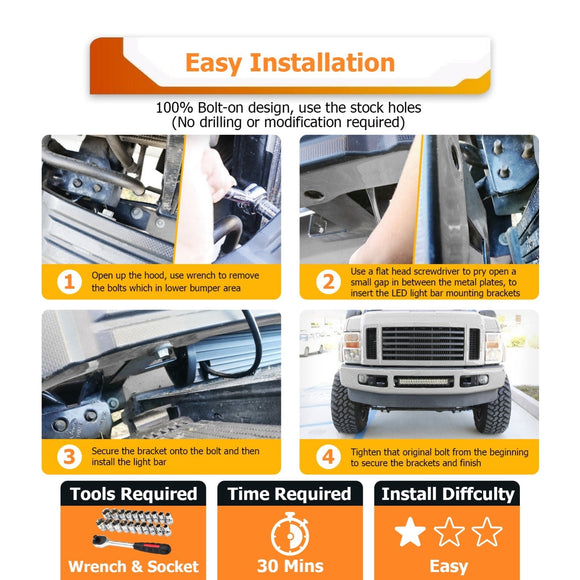 Easy Installation

100% Bolt-on design, use the stock holes
(No drilling or modification required)

1 Open up the hood, use wrench to remove the bolts which in lower bumper area

2 Use a flat head screwdriver to pry open a small gap in between the metal plates, to insert the LED light bar mounting brackets

3 Secure the bracket onto the bolt and then install the light bar

4 Tighten that original bolt from the beginning to secure the brackets and finish

Tools Required
Wrench & Socket

Time Required
30 Mins

Install Diffculty
Easy