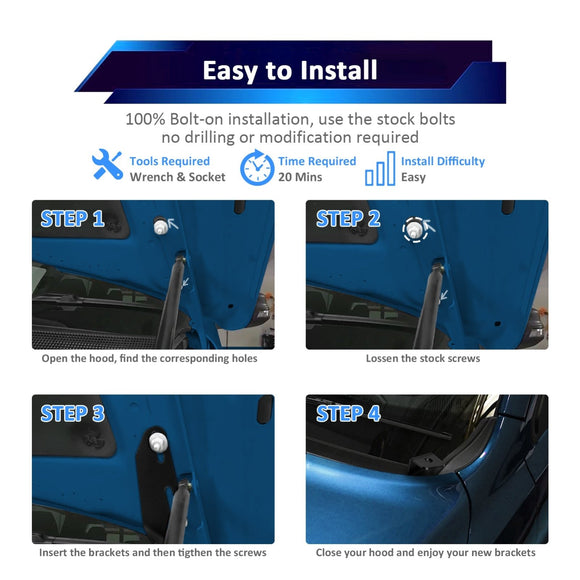 Easy to Install

100% Bolt-on installation, use the stock bolts no drilling or modification required

Tools Required
Wrench & Socket

Time Required
20 Mins

Install Difficulty
Easy

STEP 1
Open the hood, find the corresponding holes

STEP 2
Lossen the stock screws

STEP 3
Insert the brackets and then tigthen the screws

STEP 4
Close your hood and enjoy your new brackets