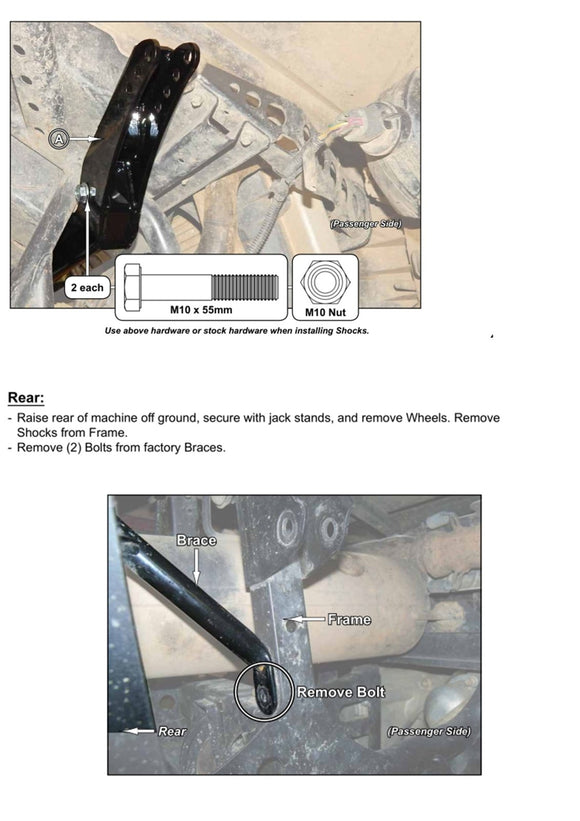 A

(Passenger Side)

2 each

M10 x 55mm

M10 Nut

Use above hardware or stock hardware when installing Shocks.

Rear:

- Raise rear of machine off ground, secure with jack stands, and remove Wheels. Remove Shocks from Frame.
- Remove (2) Bolts from factory Braces.

Brace

Frame

Remove Bolt

Rear

(Passenger Side)