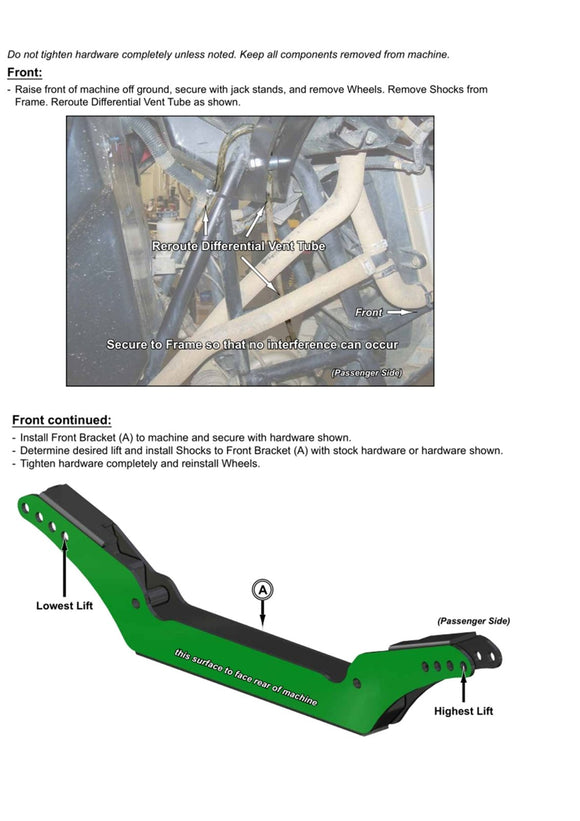 Do not tighten hardware completely unless noted. Keep all components removed from machine.

Front:

- Raise front of machine off ground, secure with jack stands, and remove Wheels. Remove Shocks from Frame. Reroute Differential Vent Tube as shown.

Reroute Differential Vent Tube

Front

Secure to Frame so that no interference can occur

(Passenger Side)

Front continued:

- Install Front Bracket (A) to machine and secure with hardware shown.
- Determine desired lift and install Shocks to Front Bracket (A) with stock hardware or hardware shown.
- Tighten hardware completely and reinstall Wheels.

Lowest Lift

A

(Passenger Side)

this surface to face rear of machine

Highest Lift