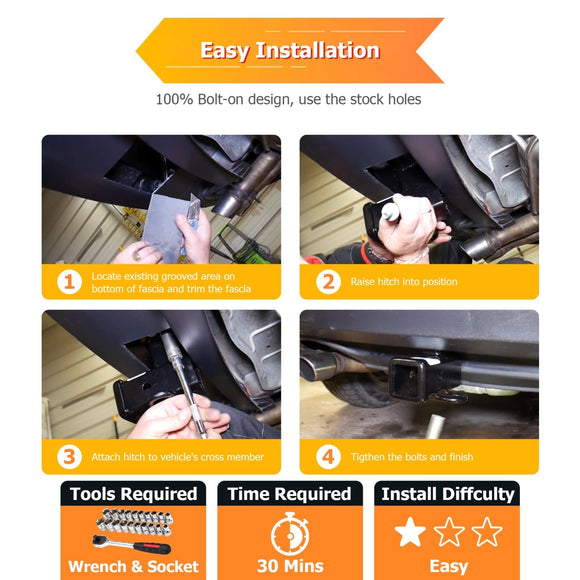 Easy Installation

100% Bolt-on design, use the stock holes

1 Locate existing grooved area on bottom of fascia and trim the fascia

2 Raise hitch into position

3 Attach hitch to vehicle's cross member

4 Tigthen the bolts and finish

Tools Required
Wrench & Socket

Time Required
30 Mins

Install Diffculty
Easy