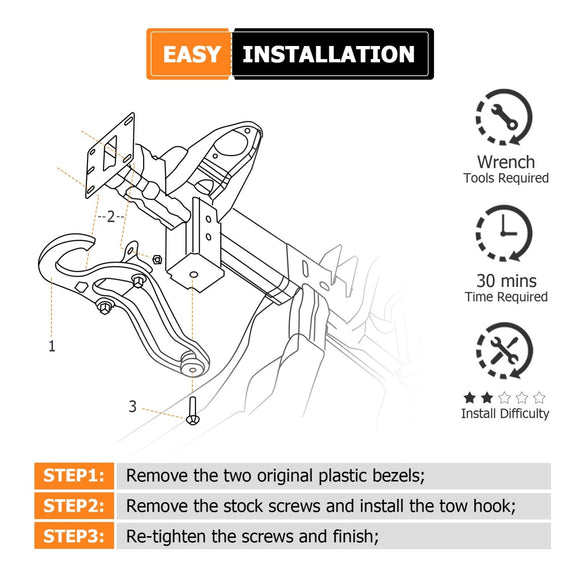 EASY INSTALLATION

2

1

3

Wrench
Tools Required

30 mins
Time Required

Install Difficulty

STEP1: Remove the two original plastic bezels;

STEP2: Remove the stock screws and install the tow hook;

STEP3: Re-tighten the screws and finish;