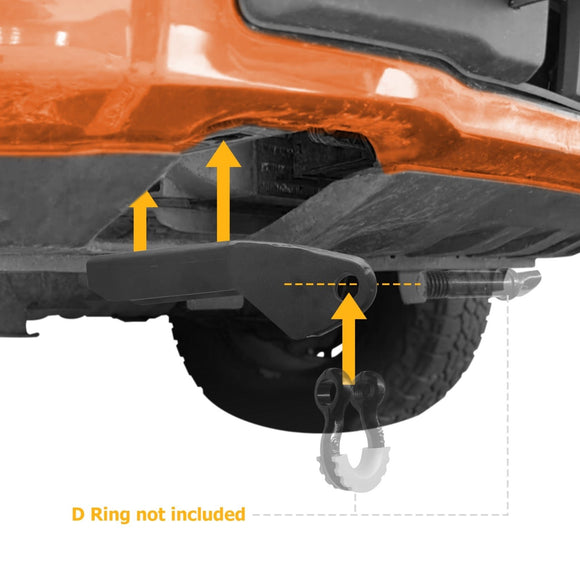 D Ring not included