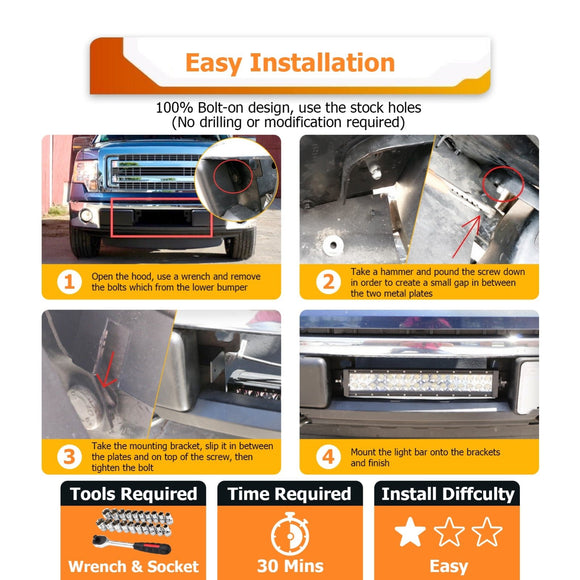 Easy Installation

100% Bolt-on design, use the stock holes
(No drilling or modification required)

1 Open the hood, use a wrench and remove the bolts which from the lower bumper

2 Take a hammer and pound the screw down in order to create a small gap in between the two metal plates

3 Take the mounting bracket, slip it in between the plates and on top of the screw, then tighten the bolt

4 Mount the light bar onto the brackets and finish

Tools Required
Wrench & Socket

Time Required
30 Mins

Install Diffculty
Easy