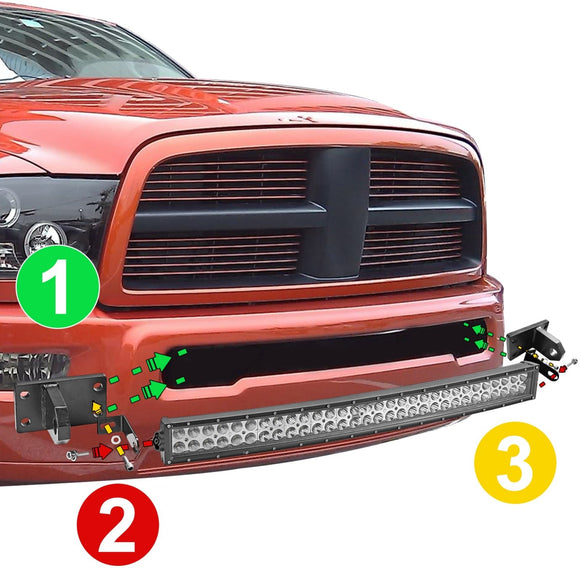 1

2

3