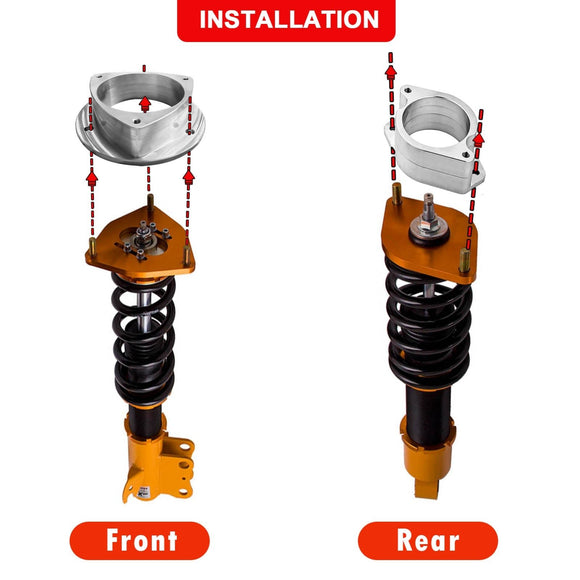 INSTALLATION

Front

Rear