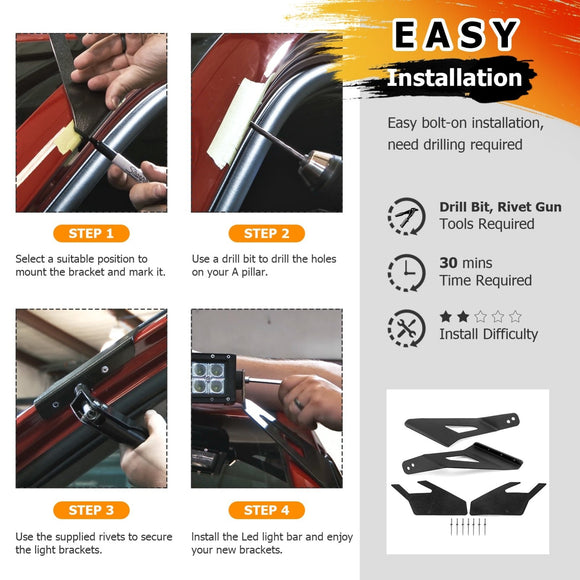 STEP 1

Select a suitable position to mount the bracket and mark it.

STEP 2

Use a drill bit to drill the holes on your A pillar.

STEP 3

Use the supplied rivets to secure the light brackets.

STEP 4

Install the Led light bar and enjoy your new brackets.

EASY

Installation

Easy bolt-on installation, need drilling required

Drill Bit, Rivet Gun
Tools Required

30 mins
Time Required

Install Difficulty