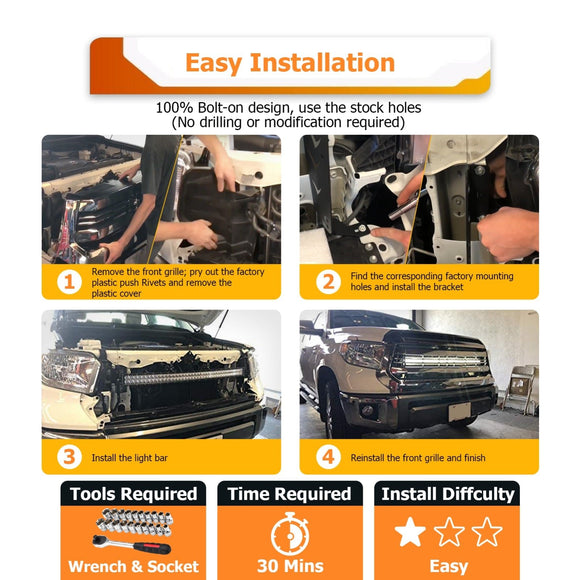 Easy Installation

100% Bolt-on design, use the stock holes
(No drilling or modification required)

1 Remove the front grille; pry out the factory plastic push Rivets and remove the plastic cover

2 Find the corresponding factory mounting holes and install the bracket

3 Install the light bar

4 Reinstall the front grille and finish

Tools Required
Wrench & Socket

Time Required
30 Mins

Install Diffculty
Easy