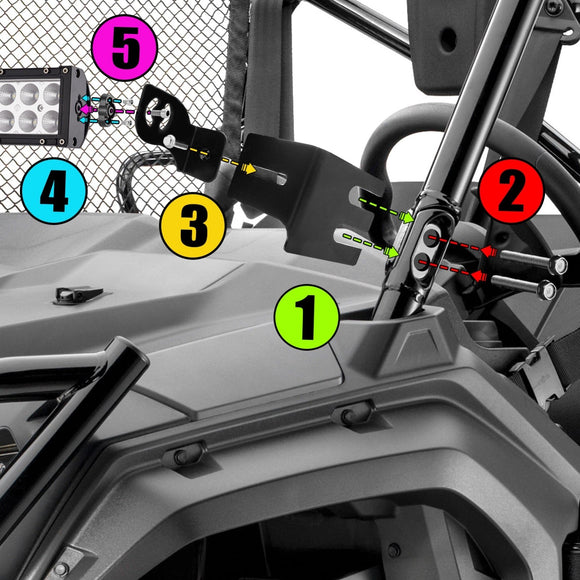 5
4
3
2
1