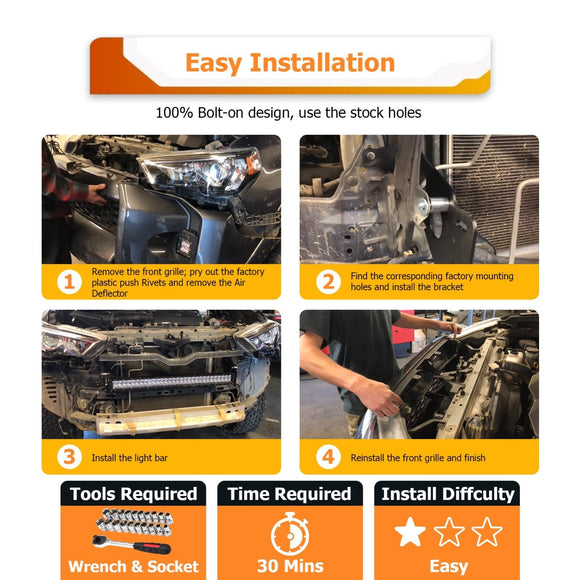 Easy Installation

100% Bolt-on design, use the stock holes

1 Remove the front grille; pry out the factory plastic push Rivets and remove the Air Deflector

2 Find the corresponding factory mounting holes and install the bracket

3 Install the light bar

4 Reinstall the front grille and finish

Tools Required

Wrench & Socket

Time Required

30 Mins

Install Diffculty

Easy