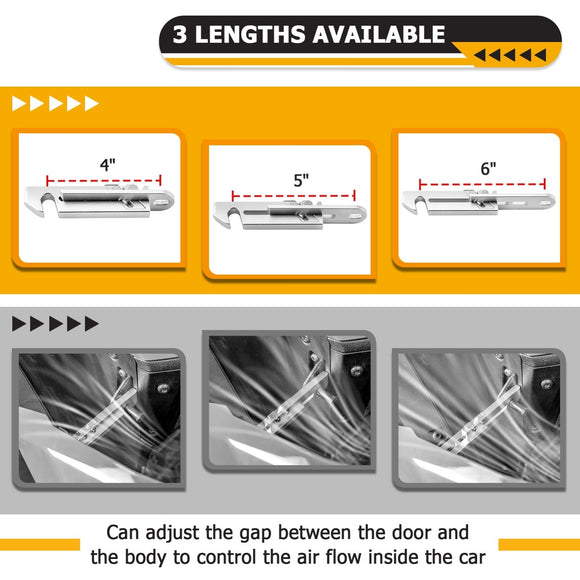 3 LENGTHS AVAILABLE

4"

5"

6"

Can adjust the gap between the door and the body to control the air flow inside the car