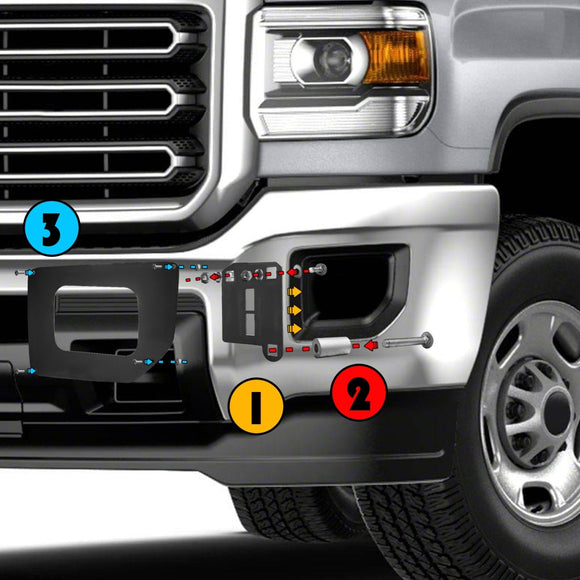 3

1

2