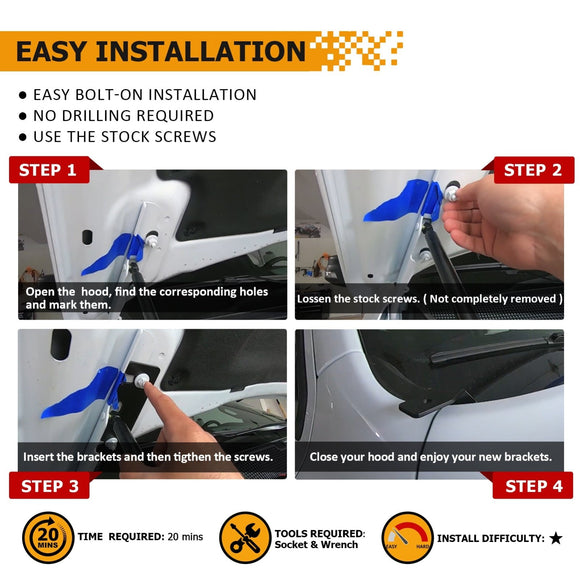 EASY INSTALLATION

● EASY BOLT-ON INSTALLATION
● NO DRILLING REQUIRED
● USE THE STOCK SCREWS

STEP 1

Open the hood, find the corresponding holes and mark them.

STEP 2

Lossen the stock screws. ( Not completely removed )

Insert the brackets and then tigthen the screws.

STEP 3

Close your hood and enjoy your new brackets.

STEP 4

20 MINS

TIME REQUIRED: 20 mins

TOOLS REQUIRED: Socket & Wrench

EASY HARD

INSTALL DIFFICULTY: ★