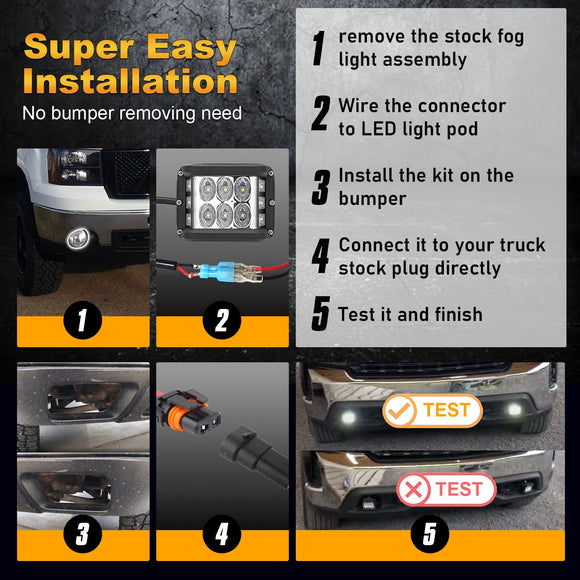 Super Easy Installation
No bumper removing need

1 remove the stock fog light assembly

2 Wire the connector to LED light pod

3 Install the kit on the bumper

4 Connect it to your truck stock plug directly

5 Test it and finish

1

2

3

4

TEST

TEST

5